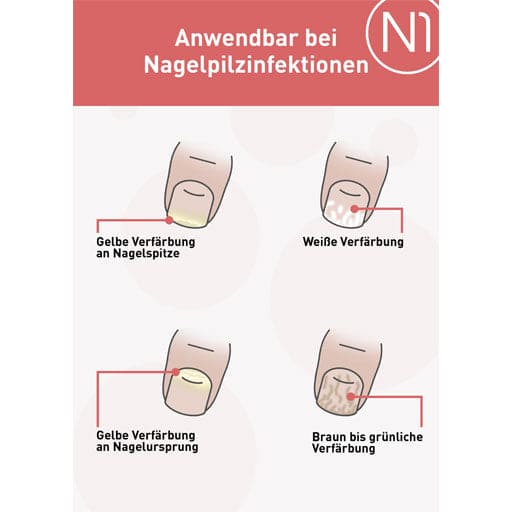 Anwendbar bei Nagelpilzinfektionen

N1

Gelbe Verfärbung an Nagelspitze

Weiße Verfärbung

Gelbe Verfärbung an Nagelursprung

Braun bis grünliche Verfärbung