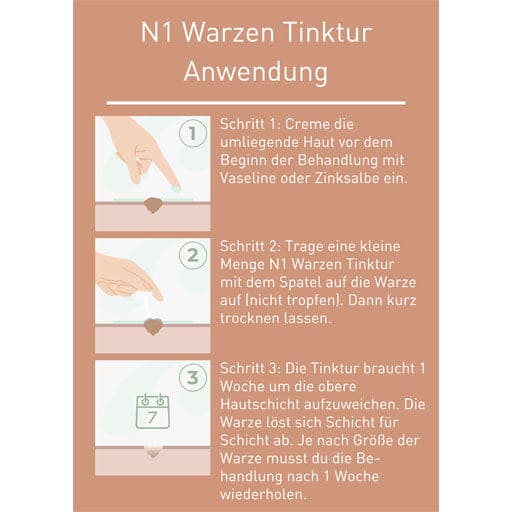 N1 Warzen Tinktur
Anwendung

1

Schritt 1: Creme die umliegende Haut vor dem Beginn der Behandlung mit Vaseline oder Zinksalbe ein.

2

Schritt 2: Trage eine kleine Menge N1 Warzen Tinktur mit dem Spatel auf die Warze auf (nicht tropfen). Dann kurz trocknen lassen.

3

7

Schritt 3: Die Tinktur braucht 1 Woche um die obere Hautschicht aufzuweichen. Die Warze löst sich Schicht für Schicht ab. Je nach Größe der Warze musst du die Behandlung nach 1 Woche wiederholen.